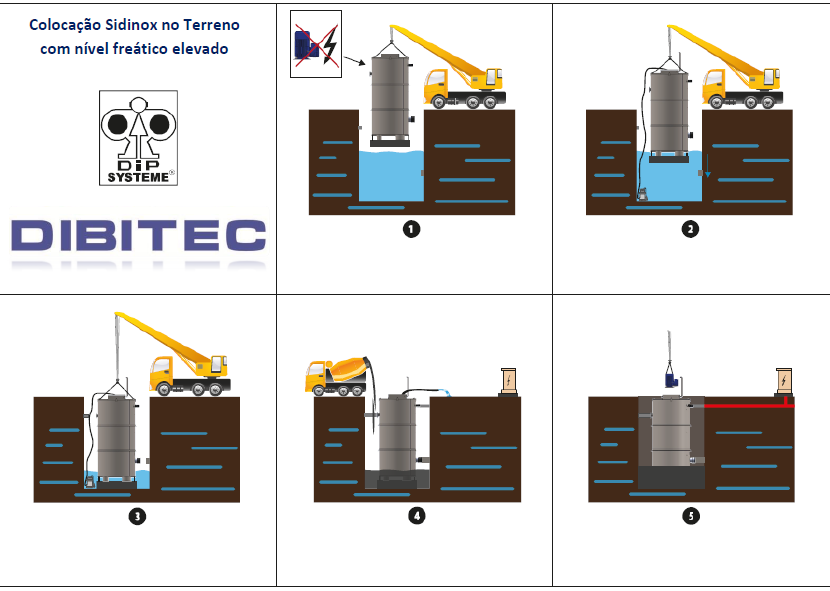 Colocação Sidinox no Terreno com nível freático elevado

DiP SYSTEME®

DIBITEC

1

2

3

4

5